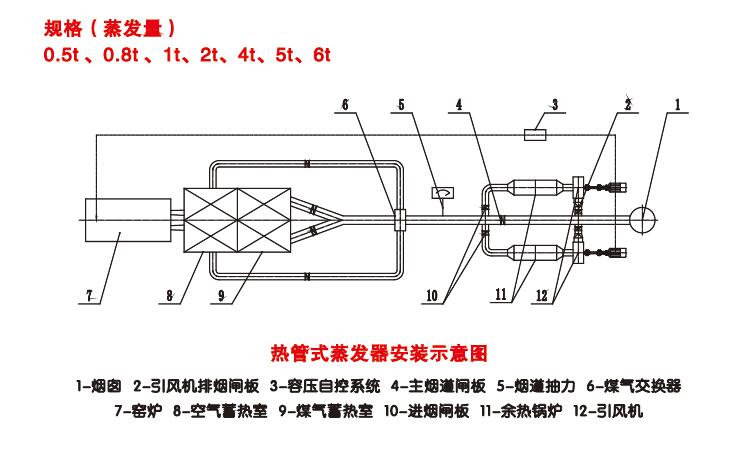 规格（蒸发量）
0.5t 、0.8t 、1t、2t、4t、5t、6t

6
5
4
3
2
1
7
8
9
10
11
12

热管式蒸发器安装示意图

1-烟囱　2-引风机排烟闸板　3-容压自控系统　4-主烟道闸板　5-烟道抽力　6-煤气交换器
7-窑炉　8-空气蓄热室　9-煤气蓄热室　10-进烟闸板　11-余热锅炉　12-引风机